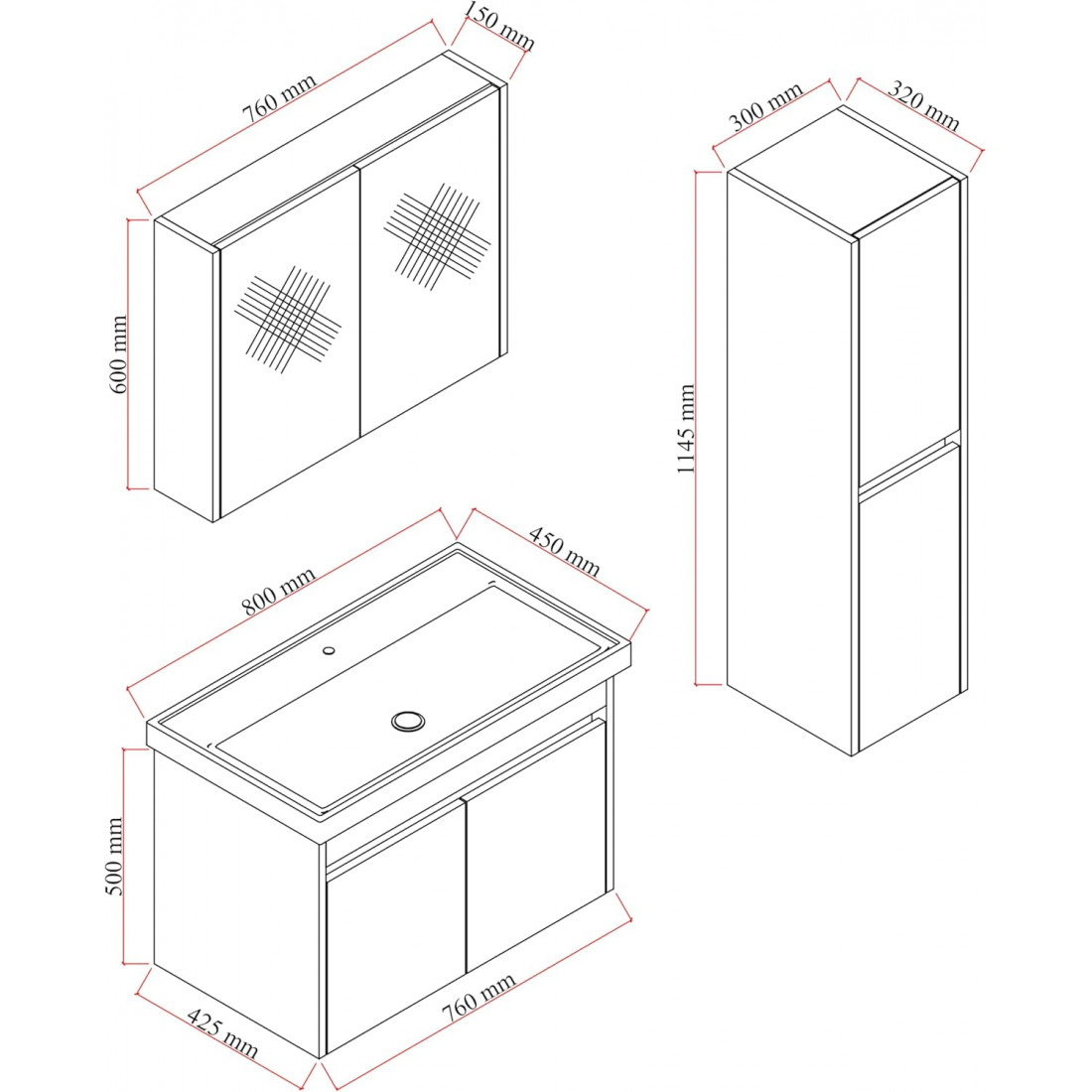 760 mm
150 mm
600 mm
300 mm
320 mm
1145 mm
800 mm
450 mm
500 mm
425 mm
760 mm