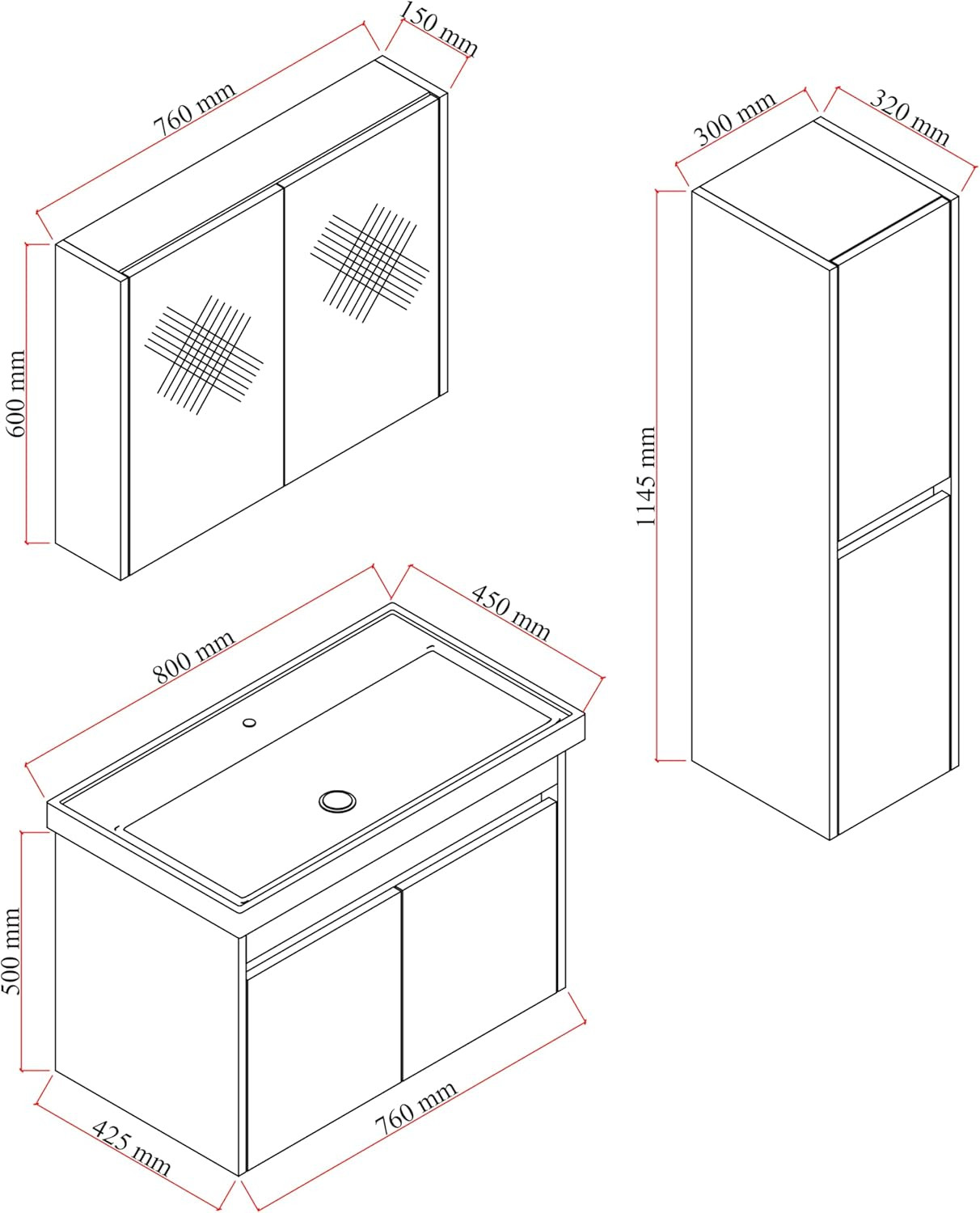 760 mm
150 mm
600 mm
300 mm
320 mm
1145 mm
800 mm
450 mm
500 mm
425 mm
760 mm