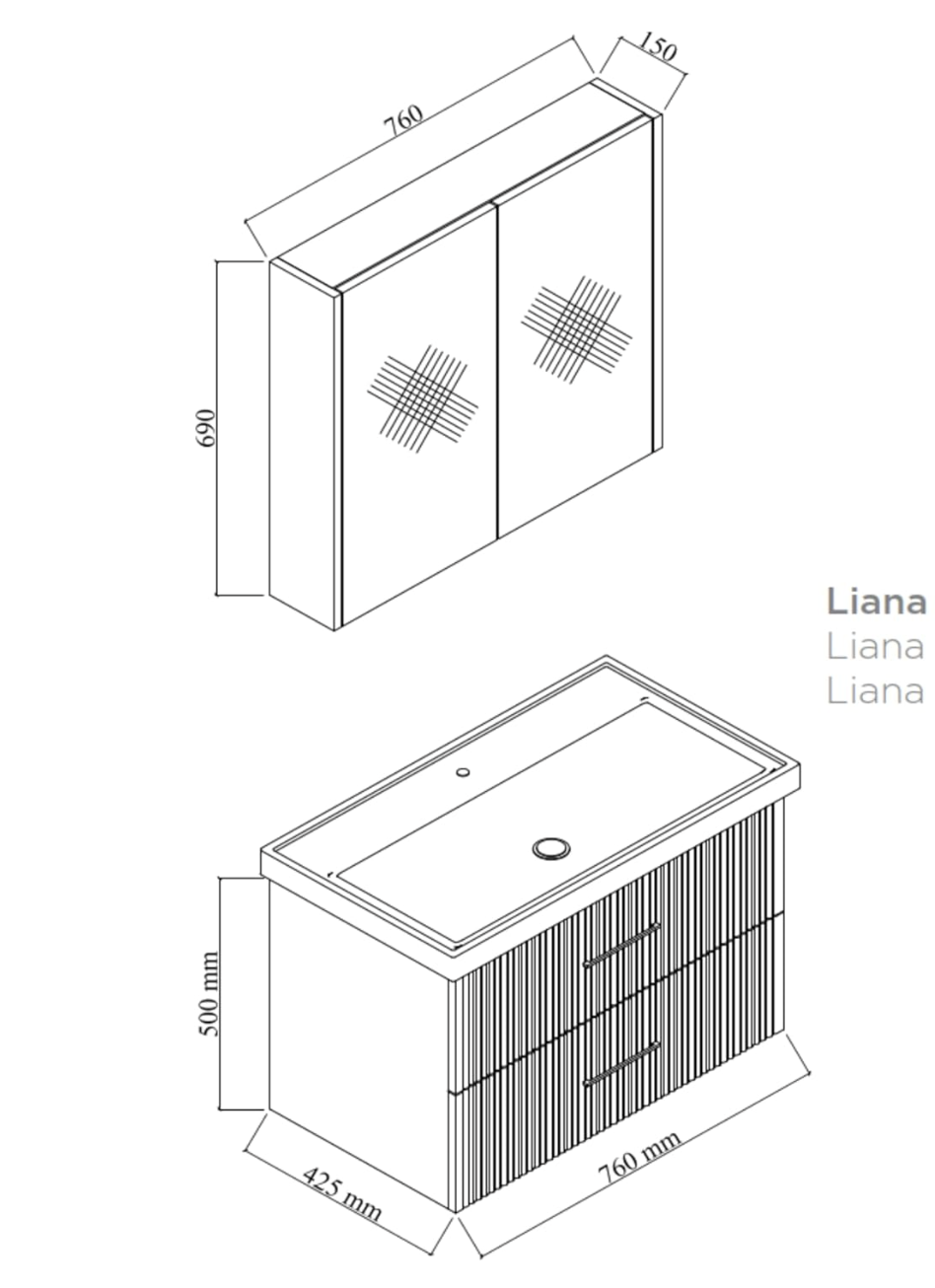 760

150

690

Liana
Liana
Liana

500 mm

425 mm

760 mm